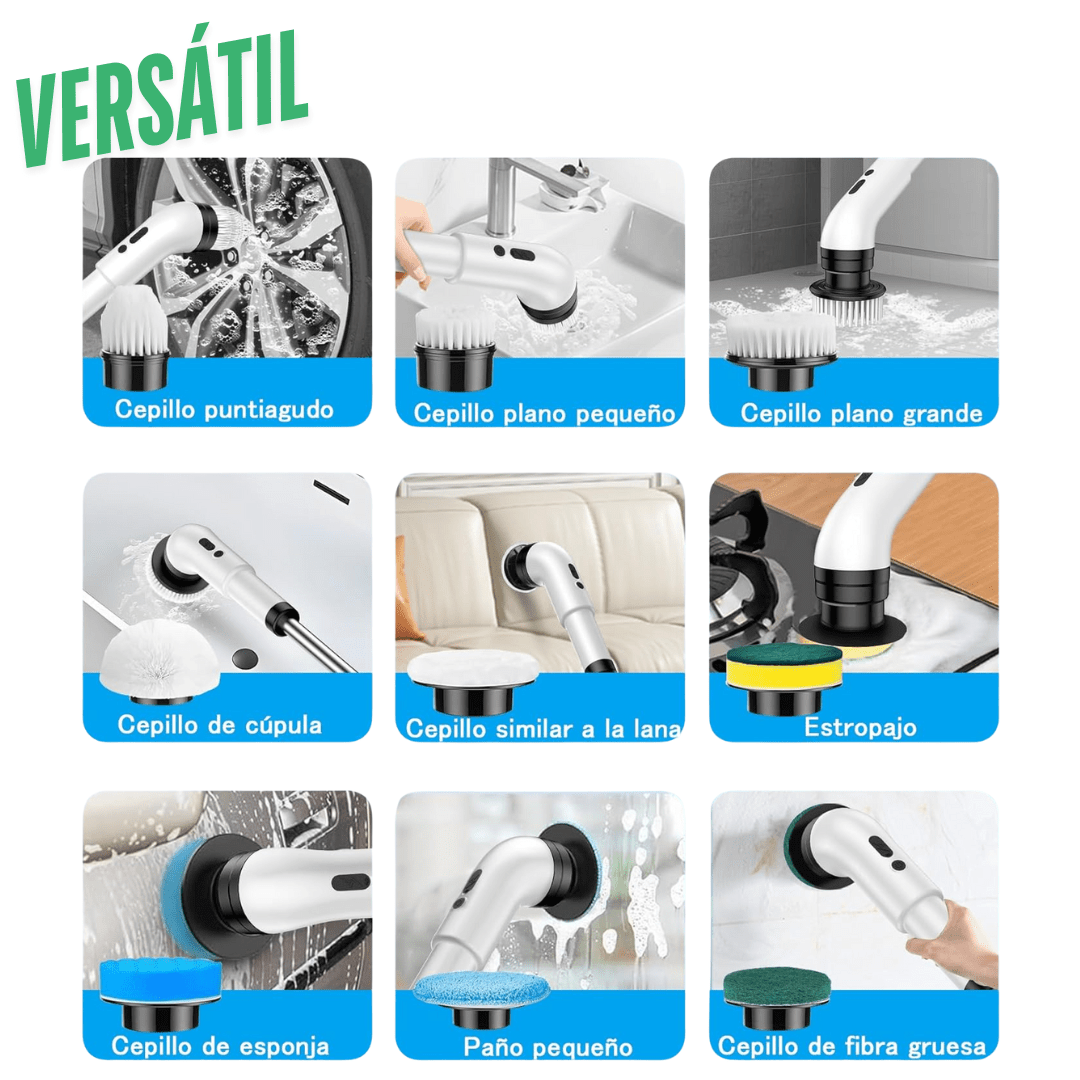 VERSÁTIL

Cepillo puntiagudo

Cepillo plano pequeño

Cepillo plano grande

Cepillo de cúpula

Cepillo similar a la lana

Estropajo

Cepillo de esponja

Paño pequeño

Cepillo de fibra gruesa