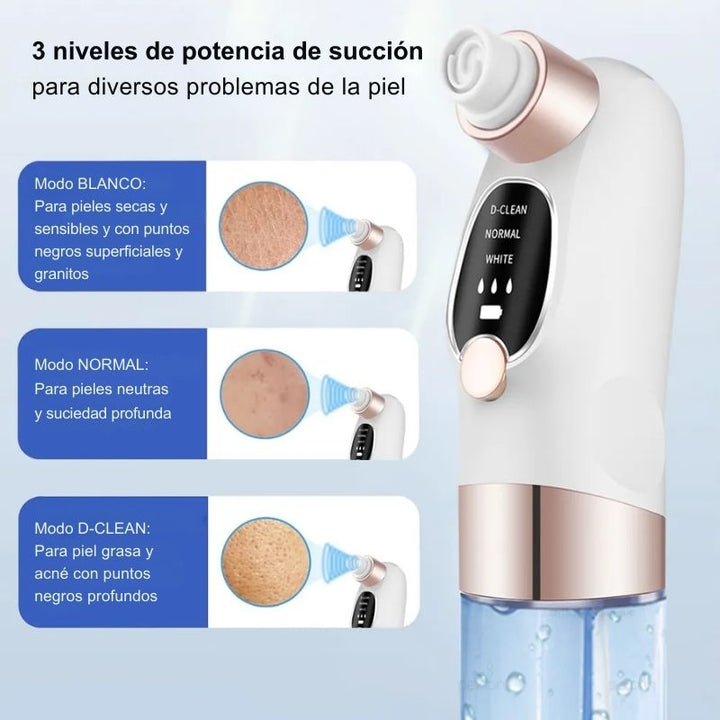 3 niveles de potencia de succión
para diversos problemas de la piel

Modo BLANCO:
Para pieles secas y sensibles y con puntos negros superficiales y granitos

Modo NORMAL:
Para pieles neutras y suciedad profunda

Modo D-CLEAN:
Para piel grasa y acné con puntos negros profundos

D-CLEAN
NORMAL
WHITE