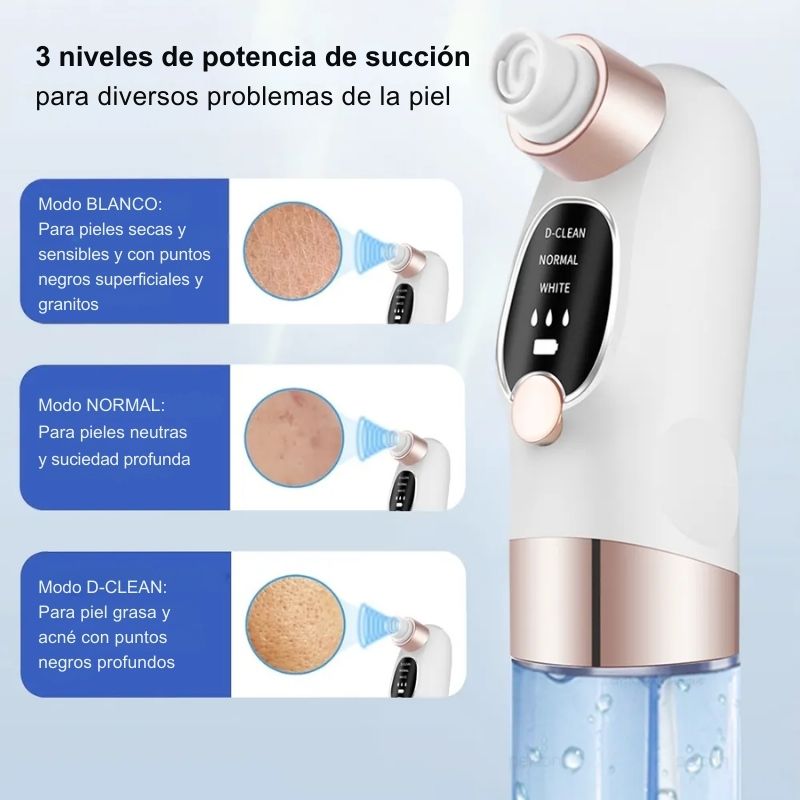 3 niveles de potencia de succión
para diversos problemas de la piel

Modo BLANCO:
Para pieles secas y sensibles y con puntos negros superficiales y granitos

Modo NORMAL:
Para pieles neutras y suciedad profunda

Modo D-CLEAN:
Para piel grasa y acné con puntos negros profundos

D-CLEAN
NORMAL
WHITE