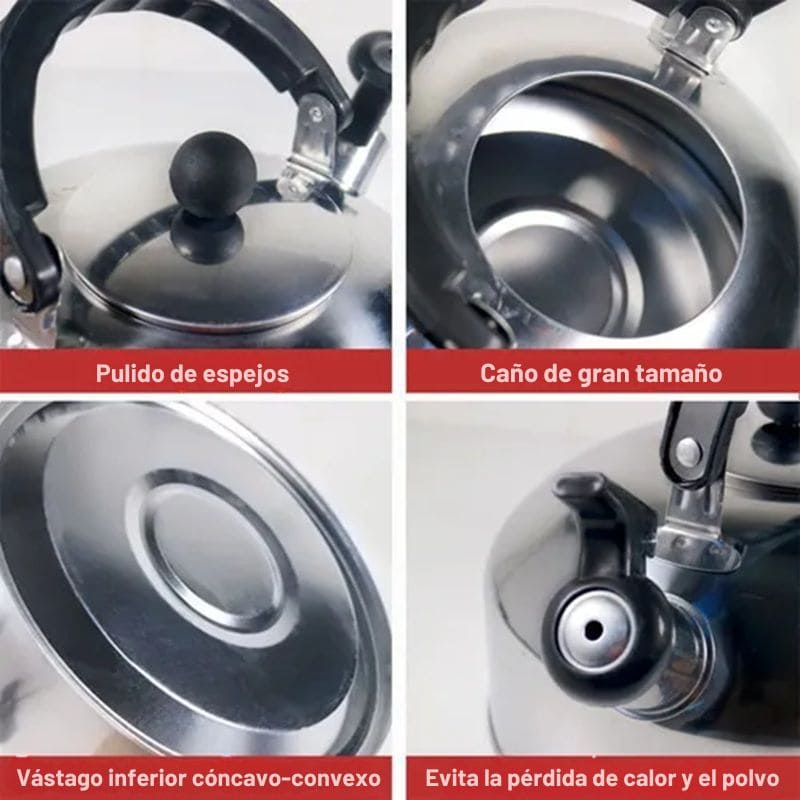 Pulido de espejos

Caño de gran tamaño

Vástago inferior cóncavo-convexo

Evita la pérdida de calor y el polvo