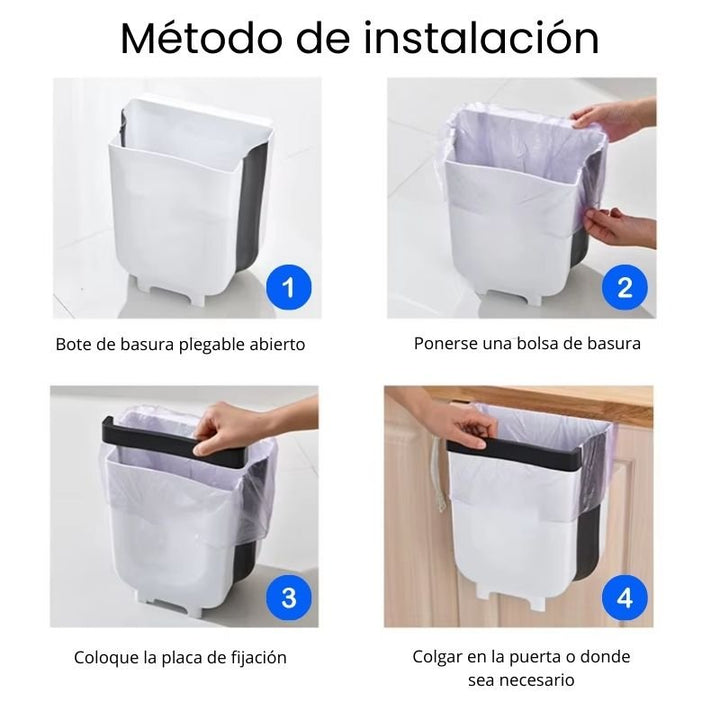 Método de instalación

1

Bote de basura plegable abierto

2

Ponerse una bolsa de basura

3

Coloque la placa de fijación

4

Colgar en la puerta o donde sea necesario