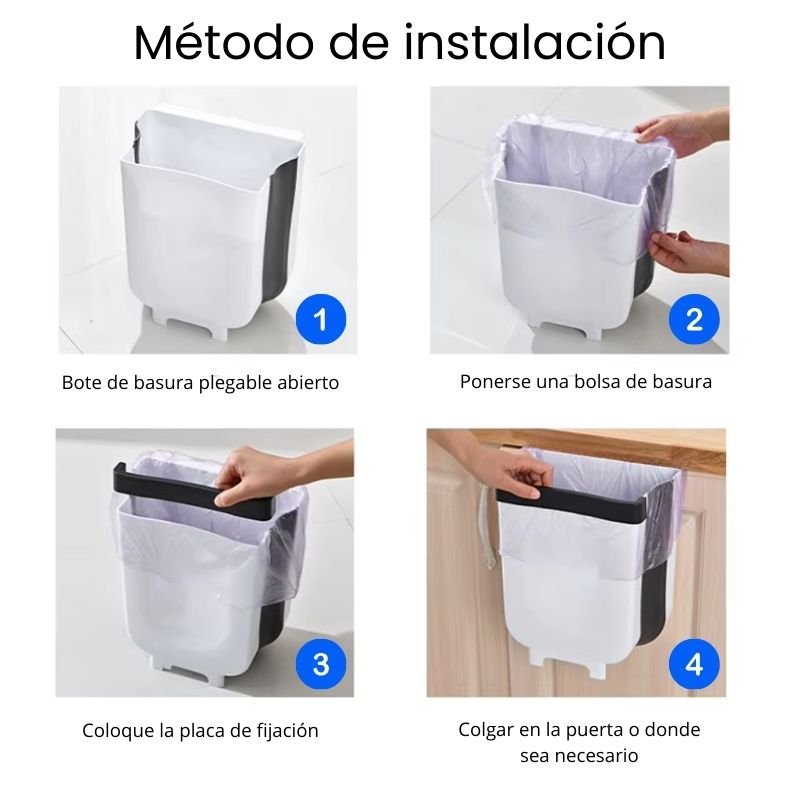 Método de instalación

1

Bote de basura plegable abierto

2

Ponerse una bolsa de basura

3

Coloque la placa de fijación

4

Colgar en la puerta o donde sea necesario