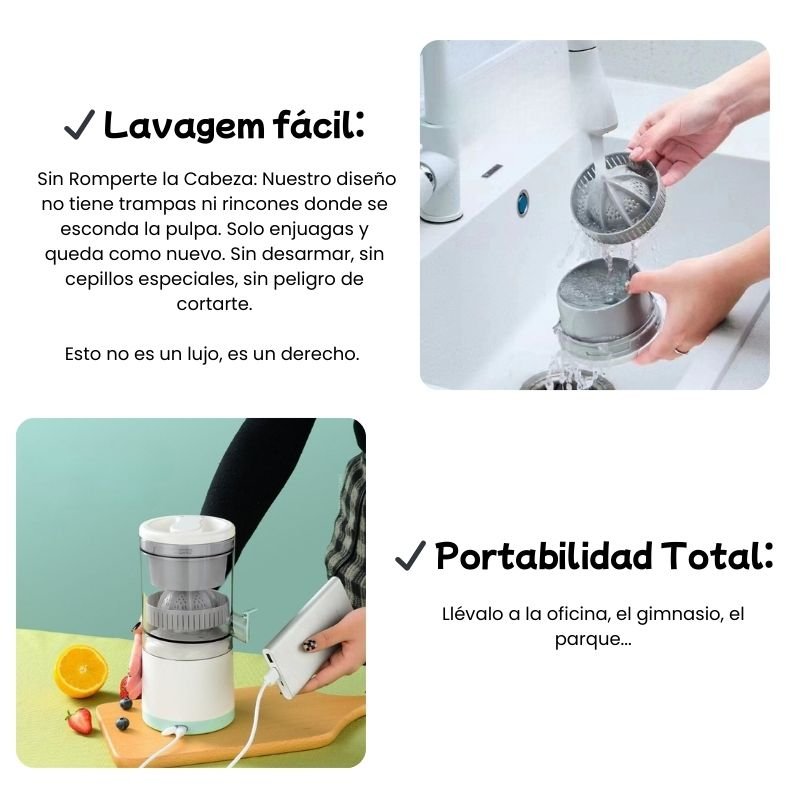 ✓ Lavagem fácil:

Sin Romperte la Cabeza: Nuestro diseño no tiene trampas ni rincones donde se esconda la pulpa. Solo enjuagas y queda como nuevo. Sin desarmar, sin cepillos especiales, sin peligro de cortarte.

Esto no es un lujo, es un derecho.

✓ Portabilidad Total:

Llévalo a la oficina, el gimnasio, el parque...