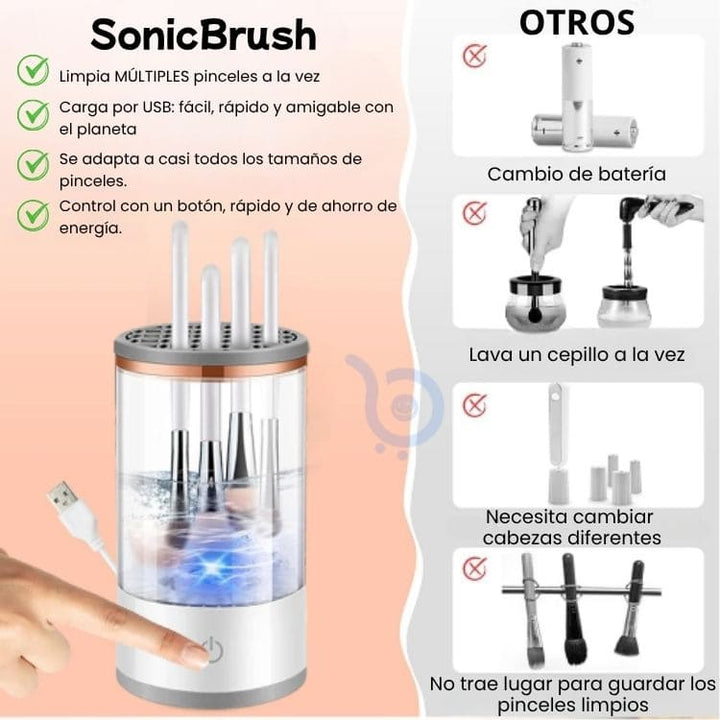 SonicBrush

Limpia MÚLTIPLES pinceles a la vez

Carga por USB: fácil, rápido y amigable con el planeta

Se adapta a casi todos los tamaños de pinceles.

Control con un botón, rápido y de ahorro de energía.

OTROS

Cambio de batería

Lava un cepillo a la vez

Necesita cambiar cabezas diferentes

No trae lugar para guardar los pinceles limpios